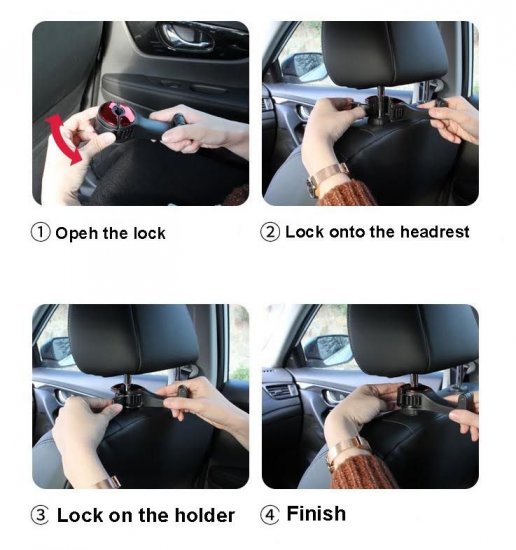 ① Opeh the lock

② Lock onto the headrest

③ Lock on the holder

④ Finish