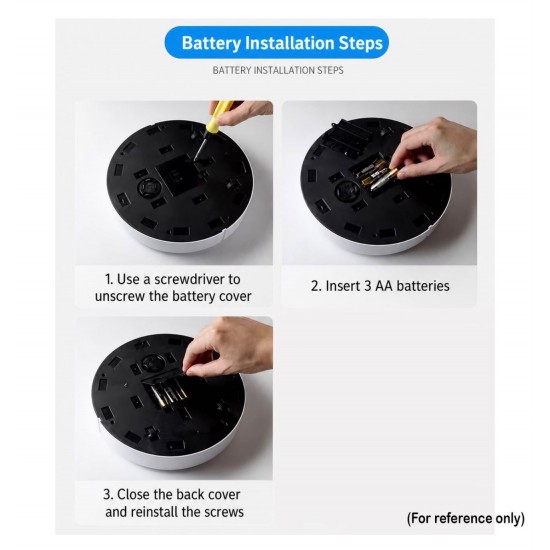 Battery Installation Steps

BATTERY INSTALLATION STEPS

1. Use a screwdriver to unscrew the battery cover

2. Insert 3 AA batteries

3. Close the back cover and reinstall the screws

(For reference only)