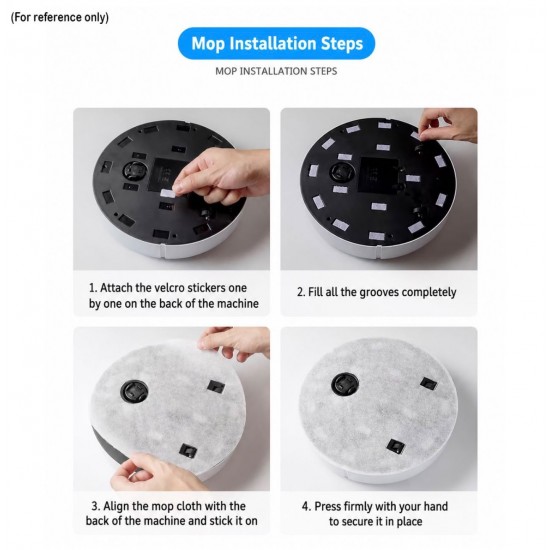 (For reference only)

Mop Installation Steps

MOP INSTALLATION STEPS

1. Attach the velcro stickers one by one on the back of the machine

2. Fill all the grooves completely

3. Align the mop cloth with the back of the machine and stick it on

4. Press firmly with your hand to secure it in place