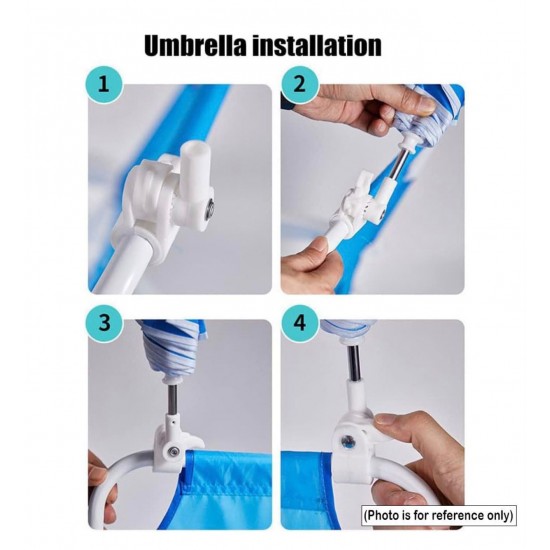 Umbrella installation

1

2

3

4

(Photo is for reference only)