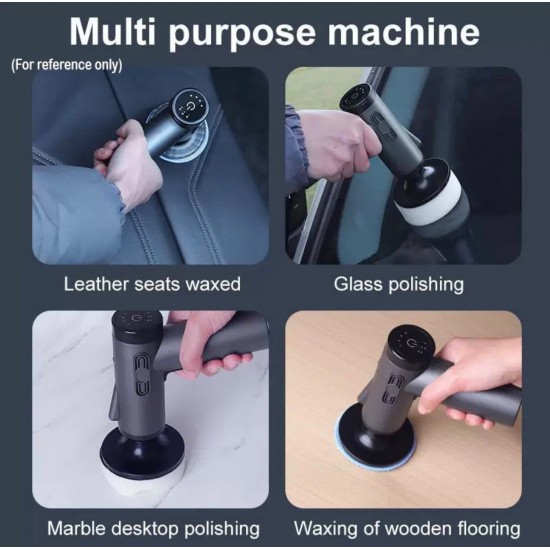 Multi purpose machine

(For reference only)

Leather seats waxed

Glass polishing

Marble desktop polishing

Waxing of wooden flooring